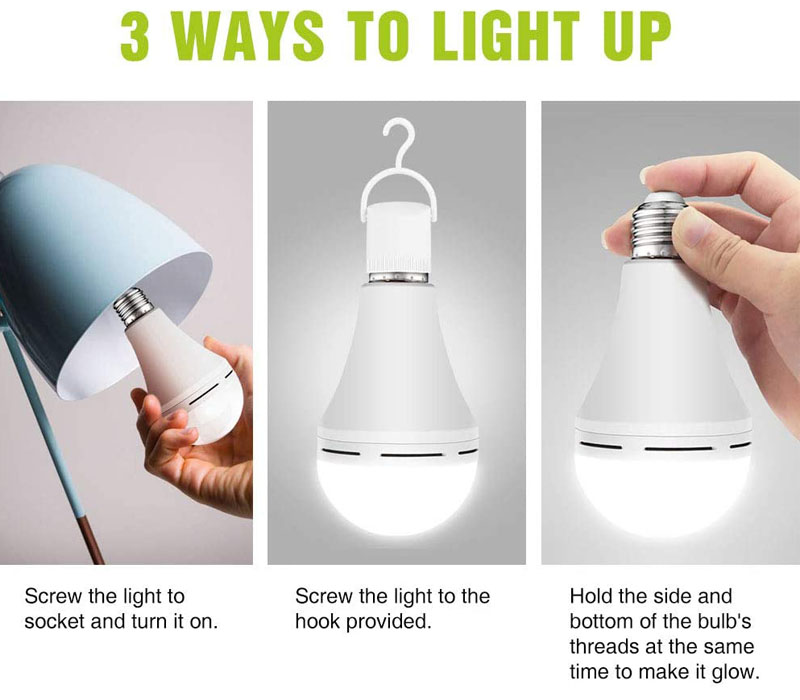 3 WAYS TO LIGHT UP

Screw the light to socket and turn it on.

Screw the light to the hook provided.

Hold the side and bottom of the bulb's threads at the same time to make it glow.